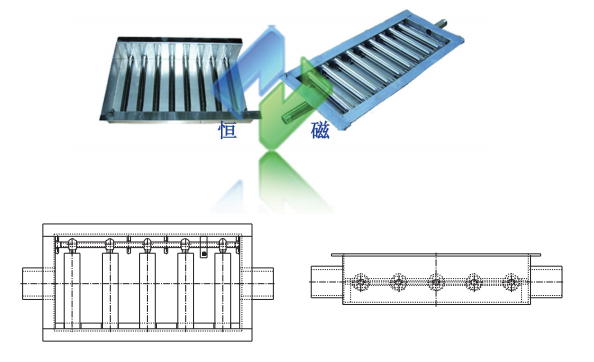 恒 磁